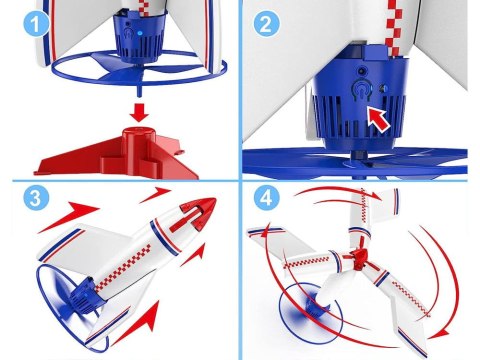 1

2

3

4